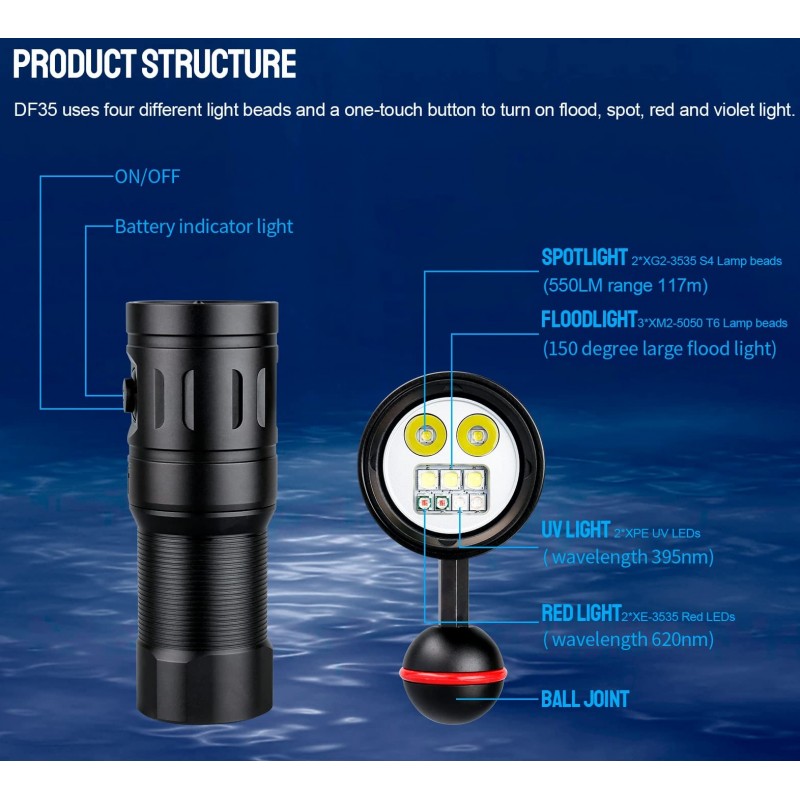 PRODUCT STRUCTURE

DF35 uses four different light beads and a one-touch button to turn on flood, spot, red and violet light.

ON/OFF

Battery indicator light

SPOTLIGHT 2*XG2-3535 S4 Lamp beads
(550LM range 117m)

FLOODLIGHT 3*XM2-5050 T6 Lamp beads
(150 degree large flood light)

UV LIGHT 2*XPE UV LEDs
( wavelength 395nm)

RED LIGHT 2*XE-3535 Red LEDs
( wavelength 620nm)

BALL JOINT